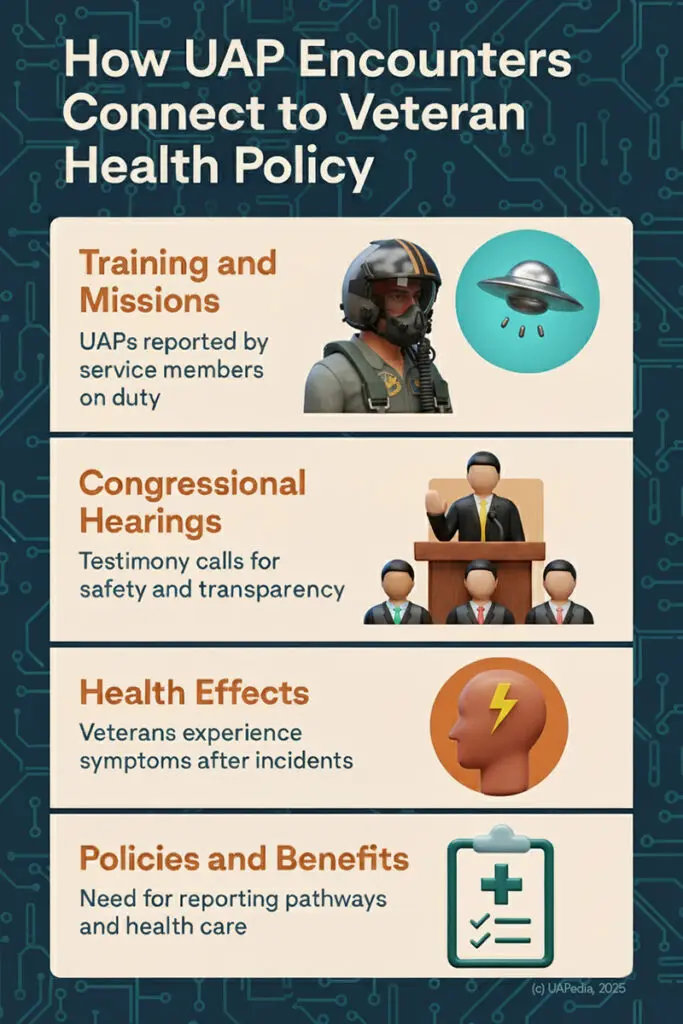 How UAP Encounters Connect to Veteran Health Policy

Training and Missions
UAPs reported by service members on duty

Congressional Hearings
Testimony calls for safety and transparency

Health Effects
Veterans experience symptoms after incidents

Policies and Benefits
Need for reporting pathways and health care

(c) UAPedia, 2025